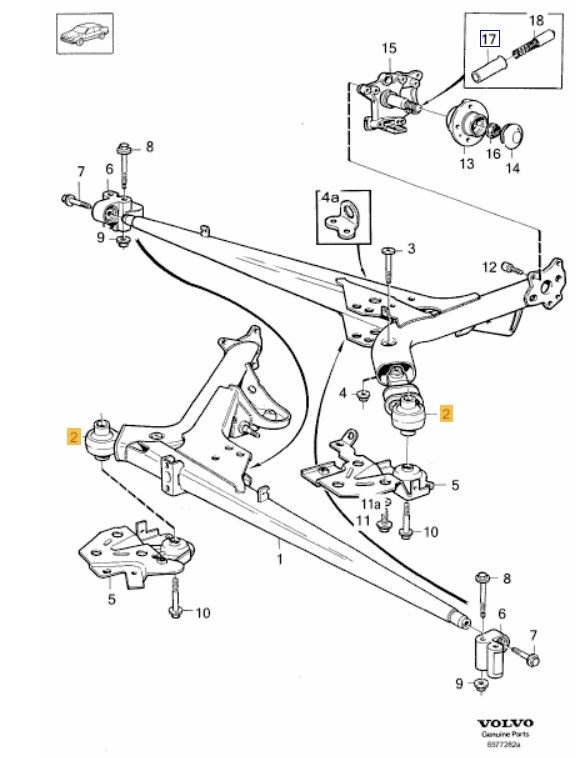 18
17
15
13
16
14
8
7
6
9
4a
3
12
4
2
2
5
11a
11
10
1
5
10
8
6
7
9
VOLVO
Genuine Parts
8577282a